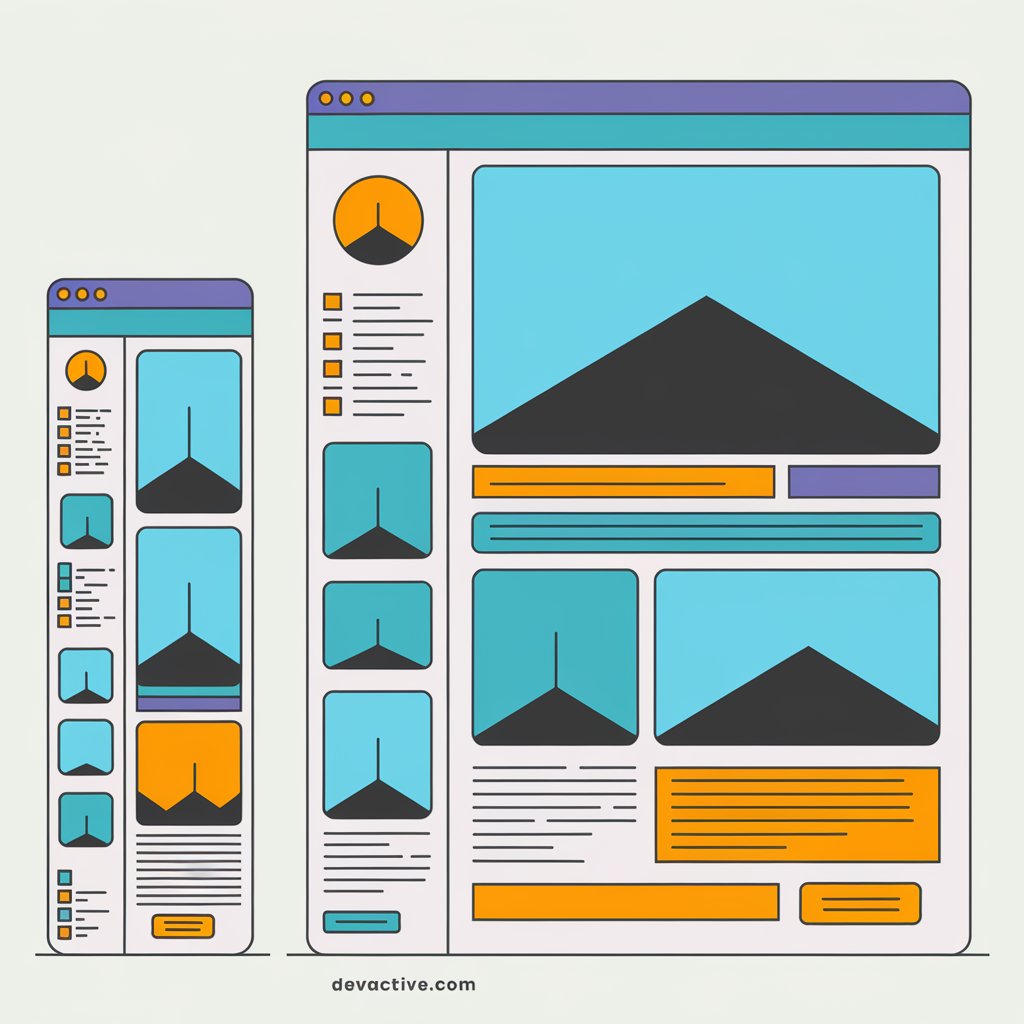 devactive.com