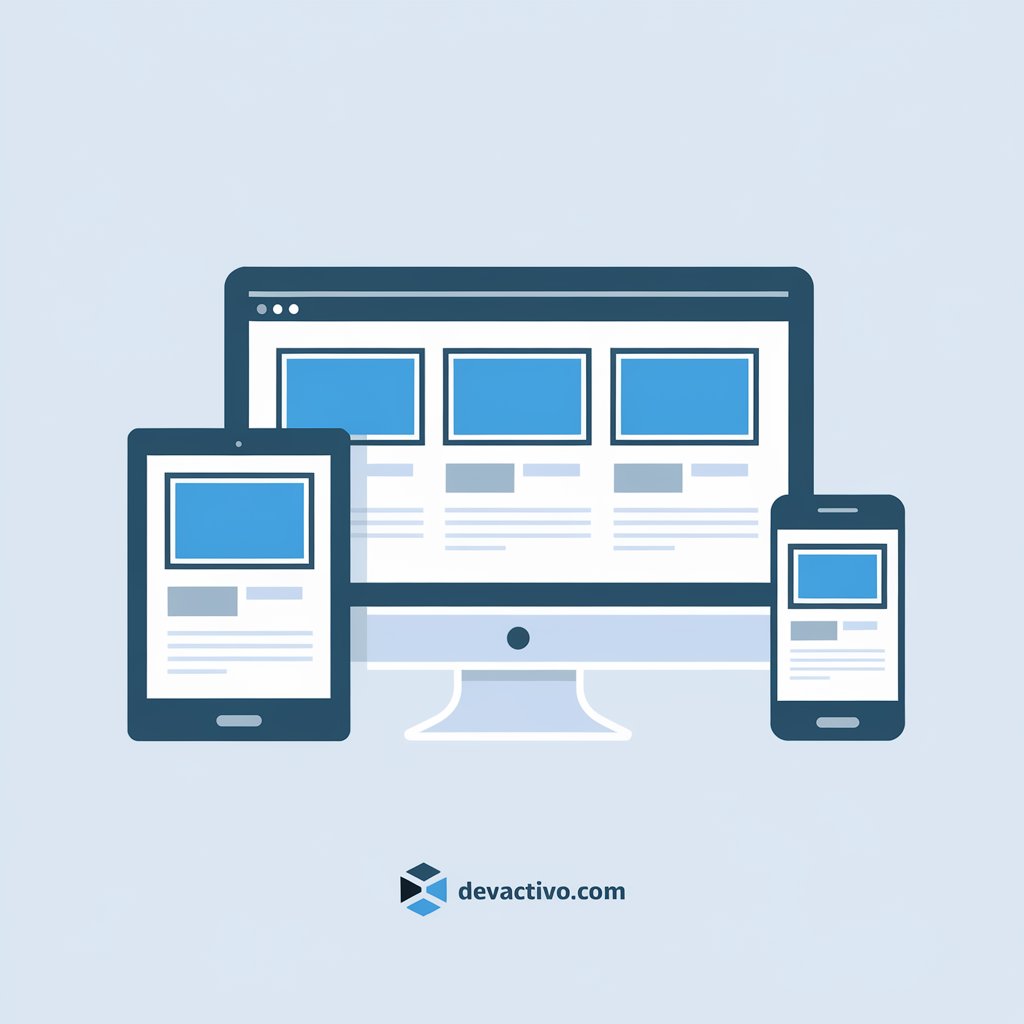 devactivo.com